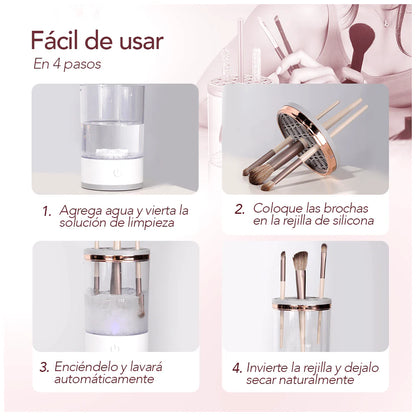 Fácil de usar
En 4 pasos

1. Agrega agua y vierta la solución de limpieza

2. Coloque las brochas en la rejilla de silicona

3. Enciéndelo y lavará automáticamente

4. Invierte la rejilla y dejalo secar naturalmente