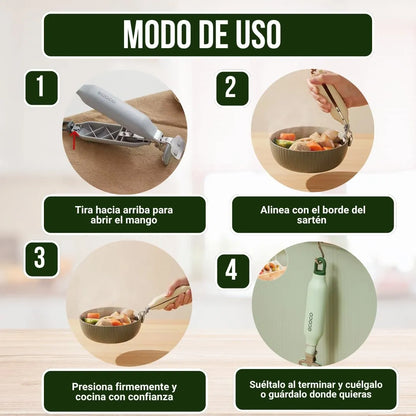 MODO DE USO

1

ecoco

Tira hacia arriba para abrir el mango

2

Alinea con el borde del sartén

3

Presiona firmemente y cocina con confianza

4

ecoco

Suéltalo al terminar y cuélgalo o guárdalo donde quieras