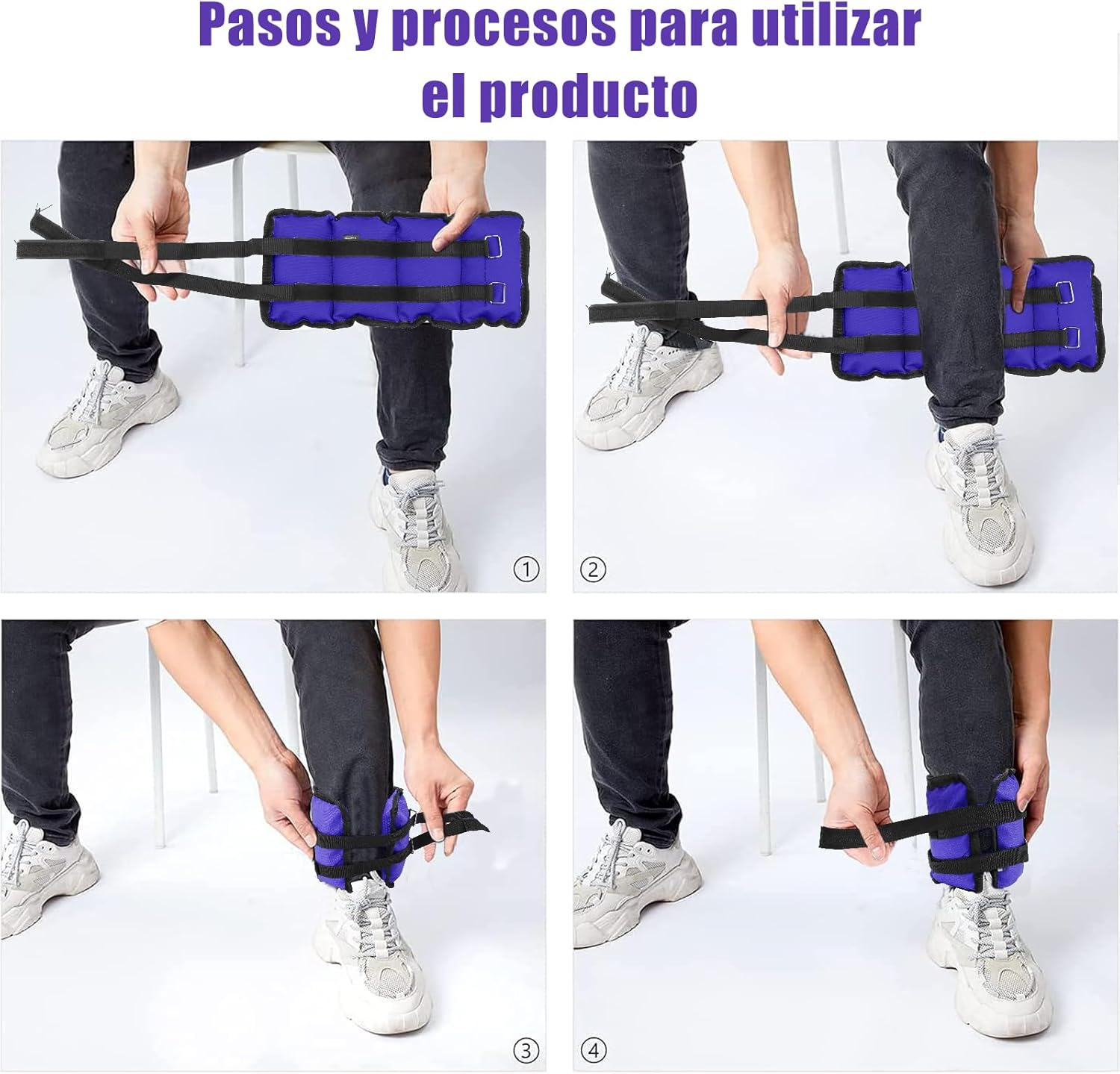 Pasos y procesos para utilizar el producto

①

②

③

④