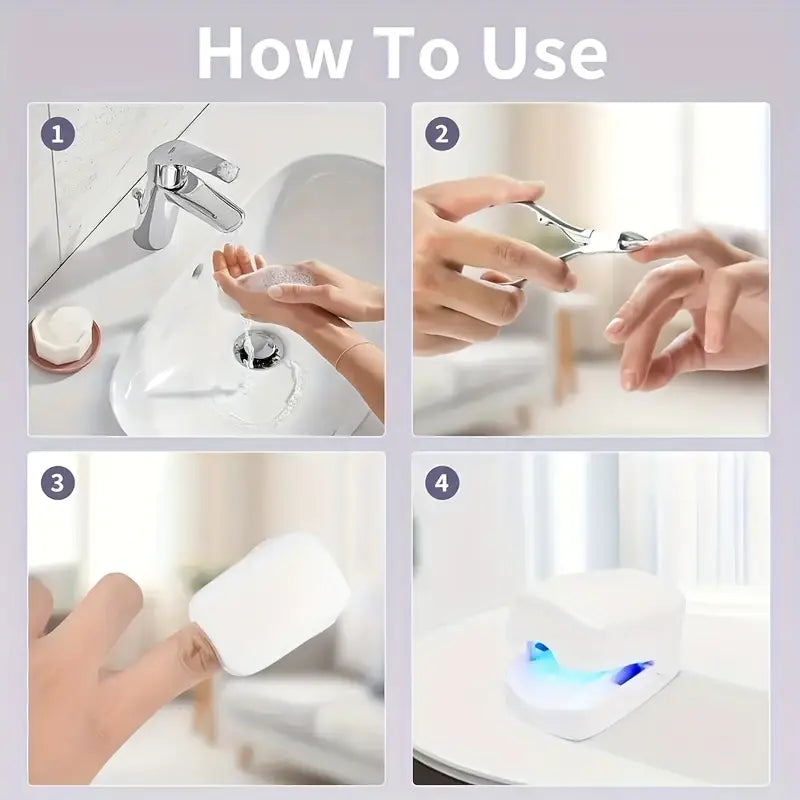 How To Use

1

2

3

4