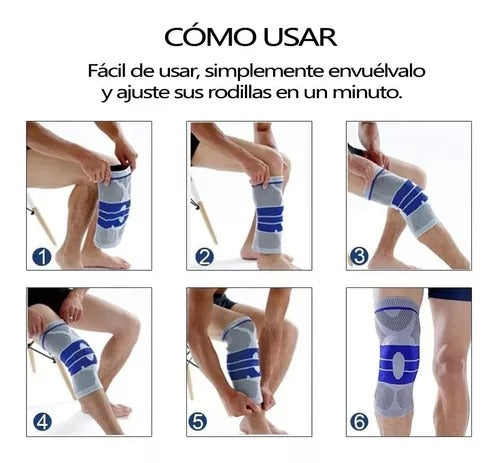 CÓMO USAR

Fácil de usar, simplemente envuélvalo y ajuste sus rodillas en un minuto.

1

2

3

4

5

6