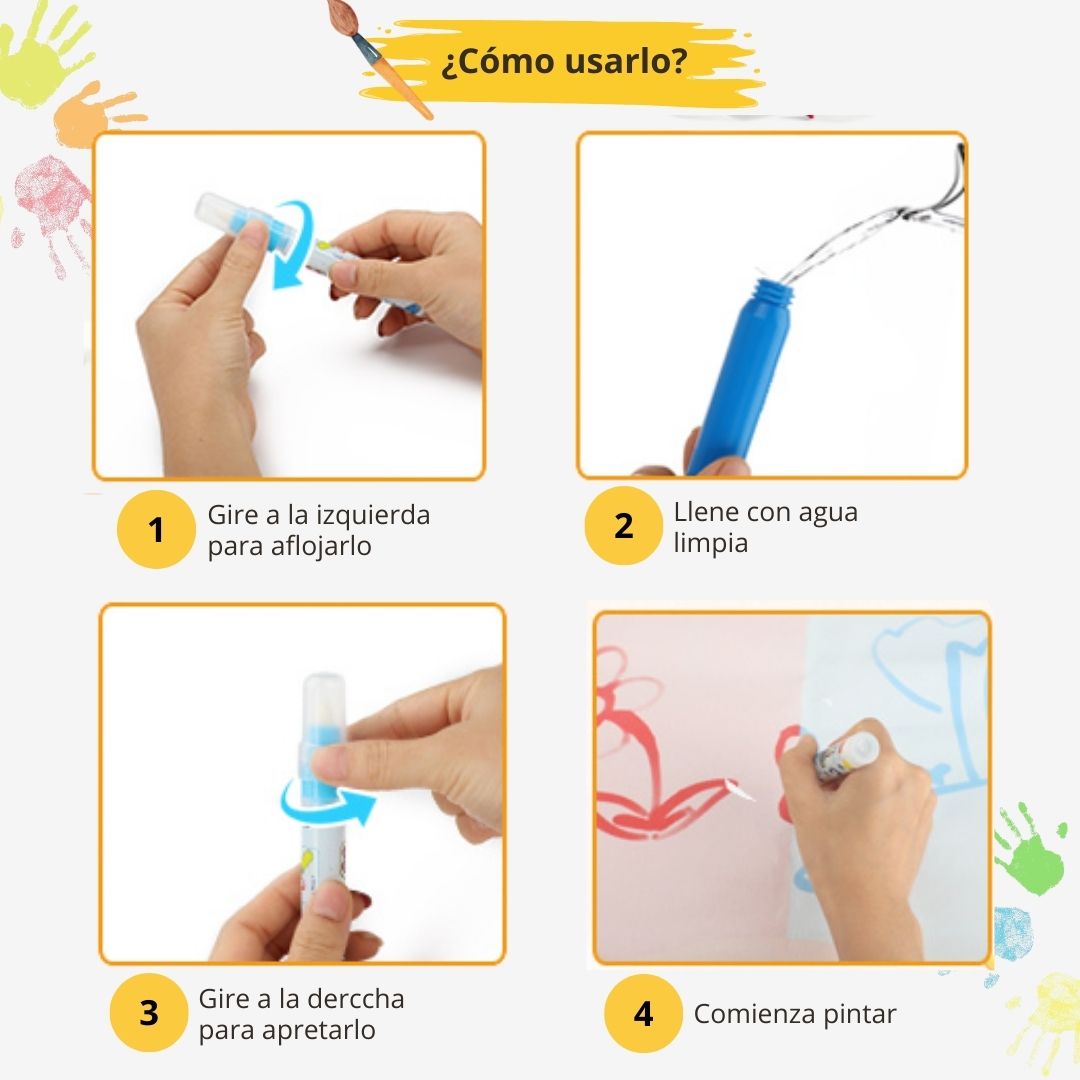 ¿Cómo usarlo?

1 Gire a la izquierda para aflojarlo

2 Llene con agua limpia

3 Gire a la derccha para apretarlo

4 Comienza pintar