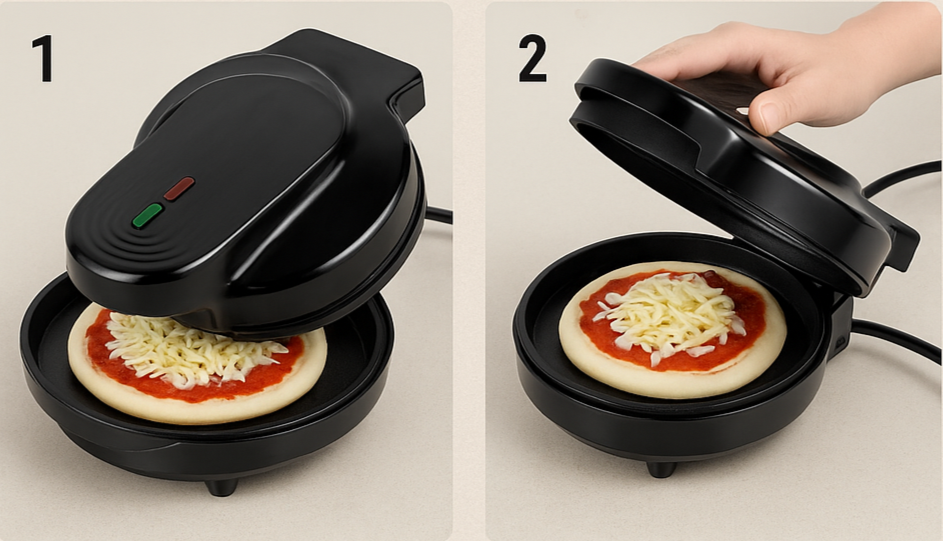 1

2