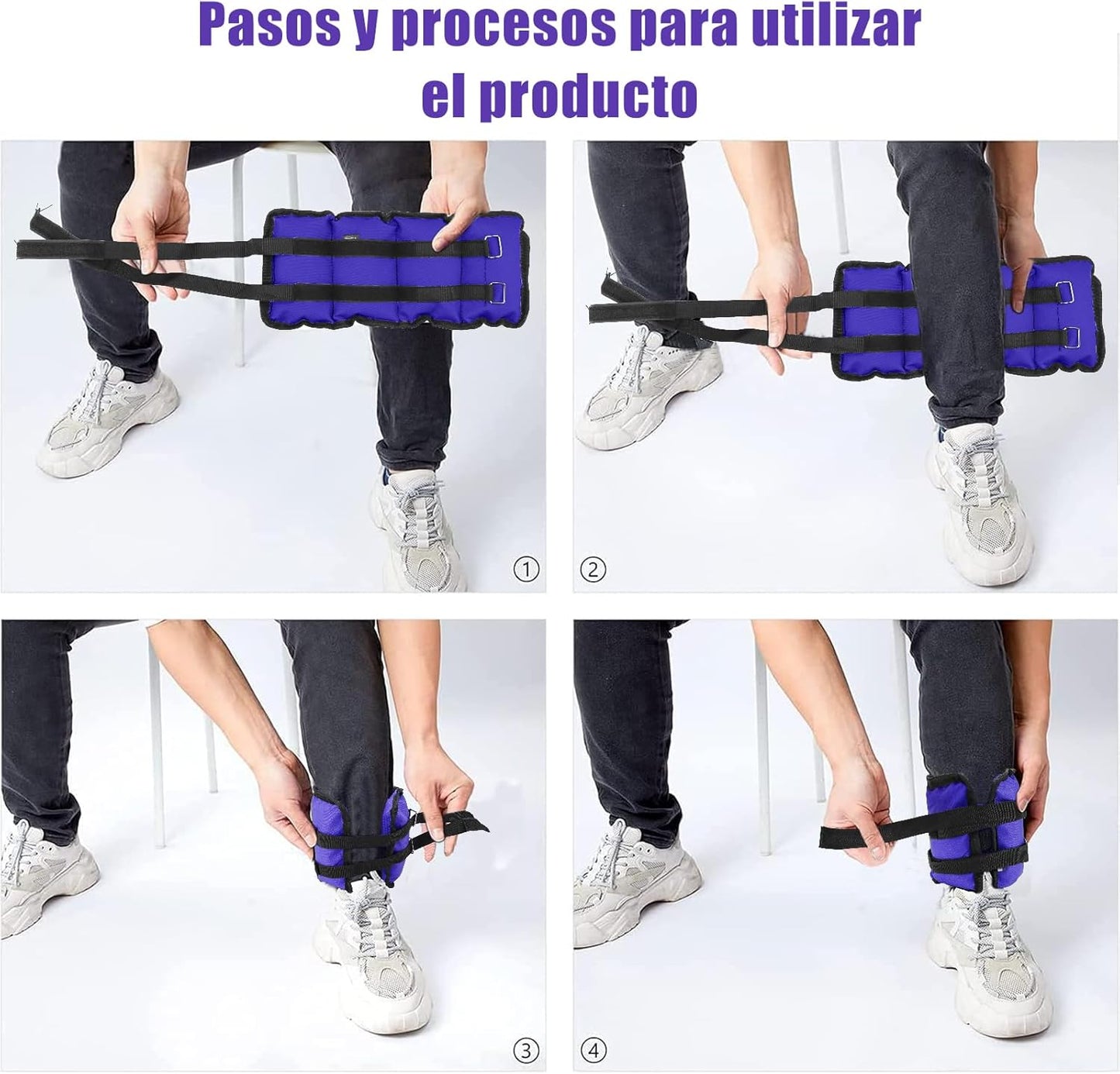 Pasos y procesos para utilizar el producto

①

②

③

④