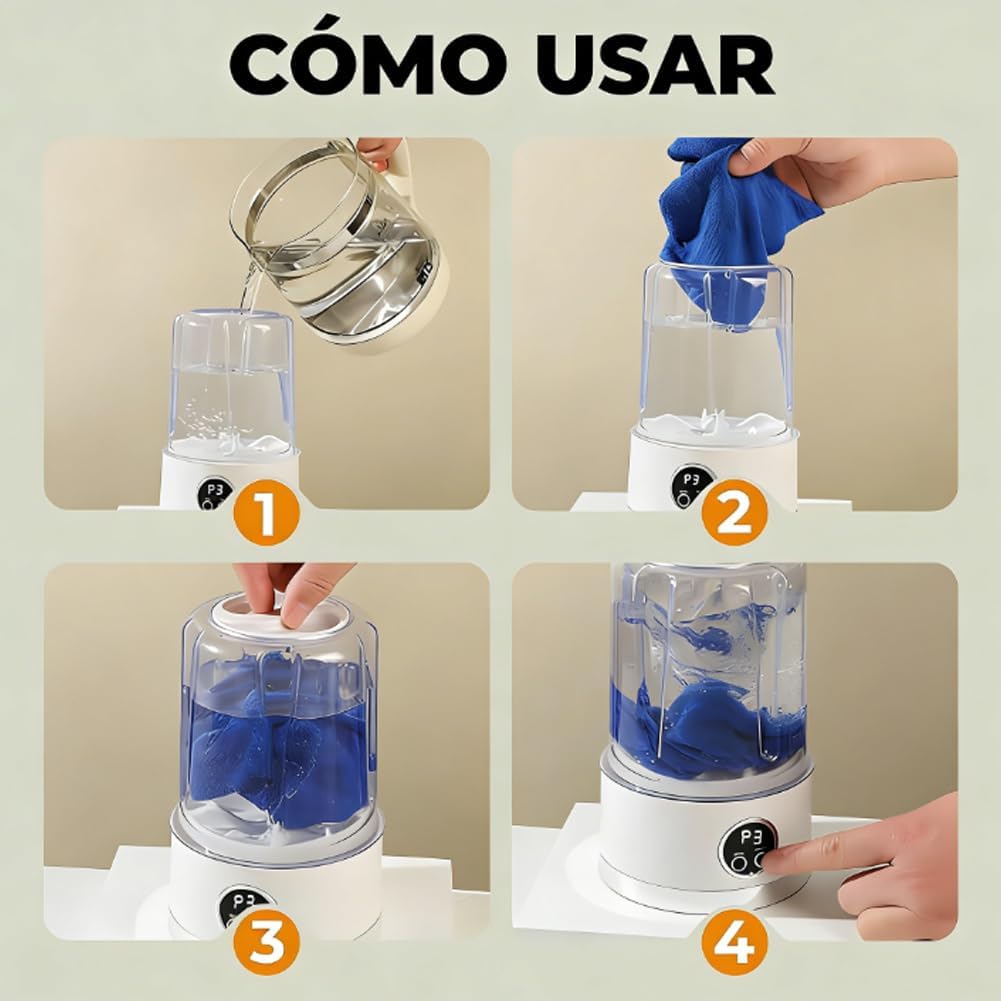 CÓMO USAR

P3
1

P3
2

3

P3
4